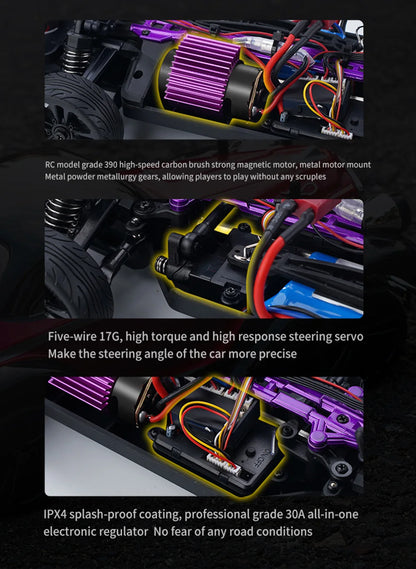 RC model grade 390 high-speed carbon brush strong magnetic motor, metal motor mount
Metal powder metallurgy gears, allowing players to play without any scruples

Five-wire 17G, high torque and high response steering servo
Make the steering angle of the car more precise

ON OFF

IPX4 splash-proof coating, professional grade 30A all-in-one electronic regulator No fear of any road conditions