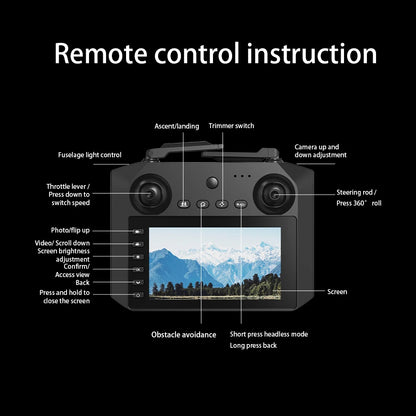 Remote control instruction

Ascent/landing

Trimmer switch

Fuselage light control

Camera up and down adjustment

Throttle lever / Press down to switch speed

Steering rod / Press 360° roll

Photo/flip up

Video/ Scroll down

Screen brightness adjustment

Confirm/ Access view

Back

Press and hold to close the screen

Screen

Obstacle avoidance

Short press headless mode
Long press back