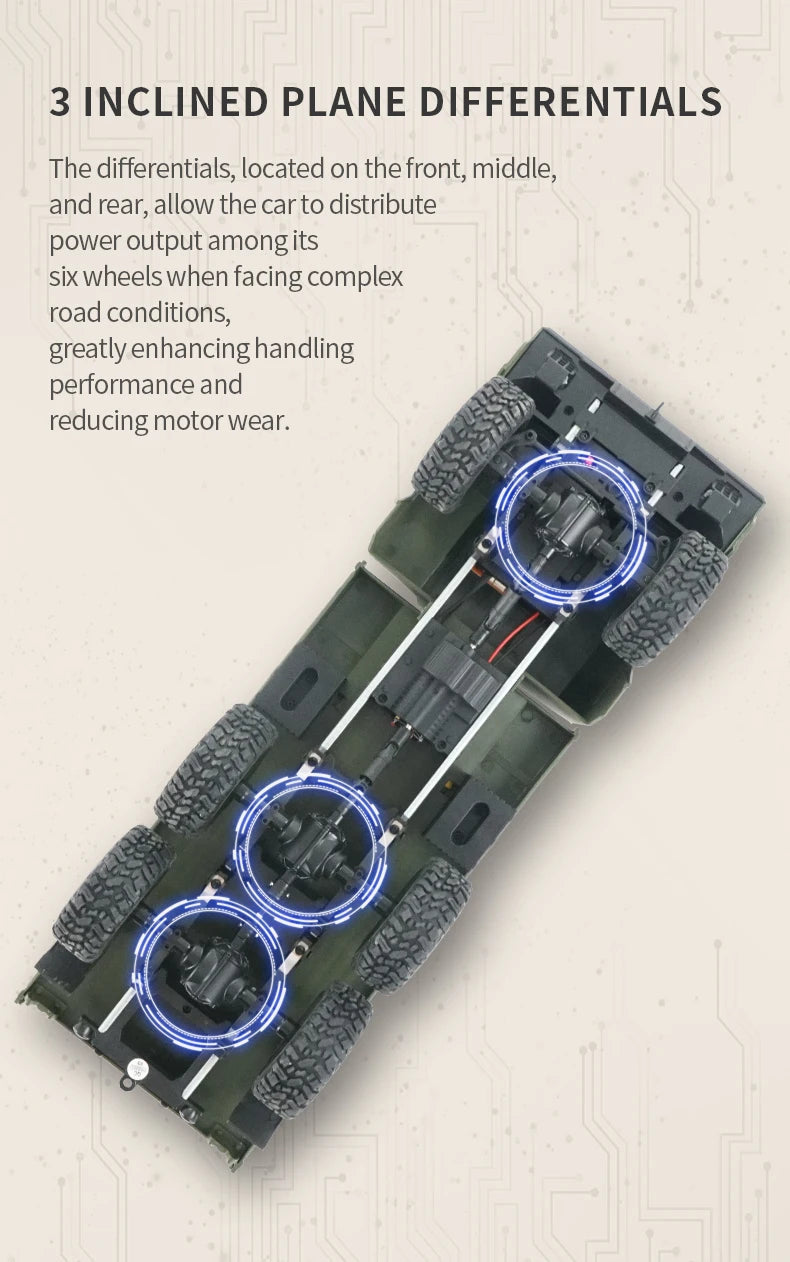 3 INCLINED PLANE DIFFERENTIALS

The differentials, located on the front, middle, and rear, allow the car to distribute power output among its six wheels when facing complex road conditions, greatly enhancing handling performance and reducing motor wear.